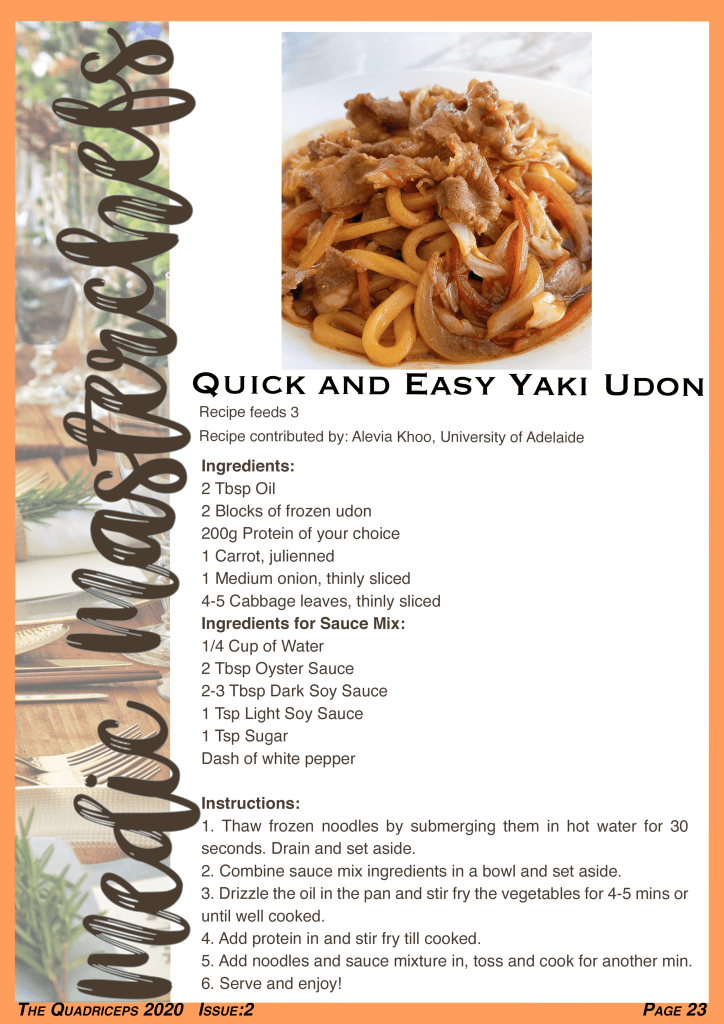 Medic Masterchefs

Quick and Easy Yaki Udon

Recipe feeds 3

Recipe contributed by: Alevia Khoo, University of Adelaide

Ingredients:
2 Tbsp Oil
2 Blocks of frozen udon
200g Protein of your choice
1 Carrot, julienned
1 Medium onion, thinly sliced
4-5 Cabbage leaves, thinly sliced

Ingredients for Sauce Mix:
1/4 Cup of Water
2 Tbsp Oyster Sauce
2-3 Tbsp Dark Soy Sauce
1 Tsp Light Soy Sauce
1 Tsp Sugar
Dash of white pepper

Instructions:
1. Thaw frozen noodles by submerging them in hot water for 30 seconds. Drain and set aside.
2. Combine sauce mix ingredients in a bowl and set aside.
3. Drizzle the oil in the pan and stir fry the vegetables for 4-5 mins or until well cooked.
4. Add protein in and stir fry till cooked.
5. Add noodles and sauce mixture in, toss and cook for another min.
6. Serve and enjoy!

The Quadriceps 2020 Issue:2

Page 23